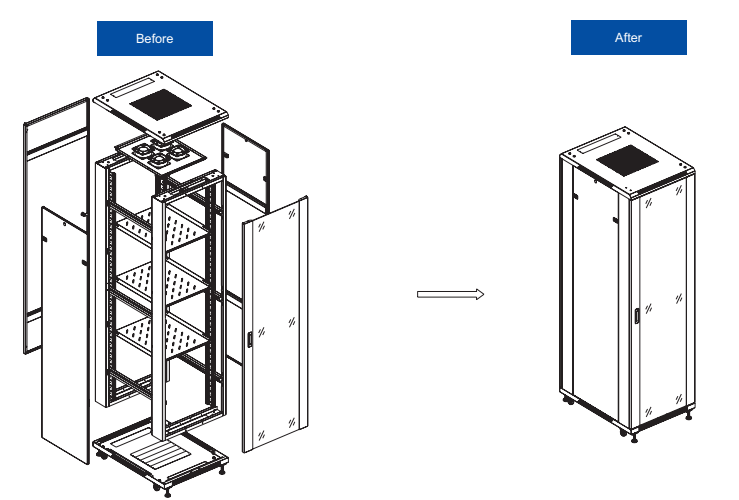 Before

After