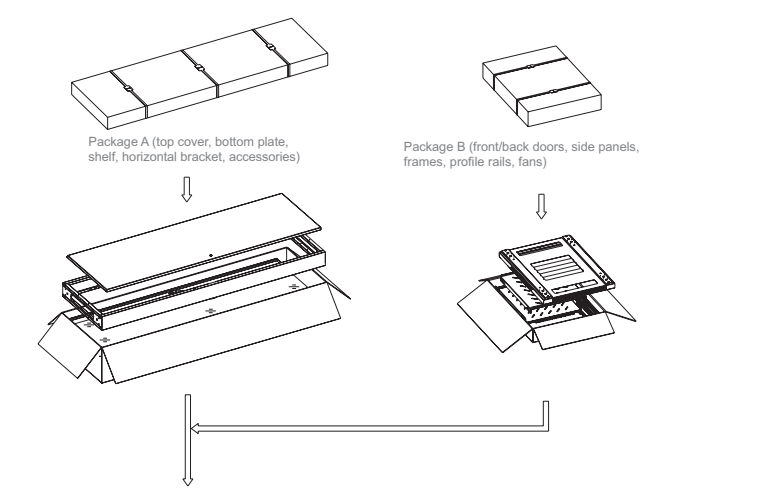 Package A (top cover, bottom plate, shelf, horizontal bracket, accessories)

Package B (front/back doors, side panels, frames, profile rails, fans)