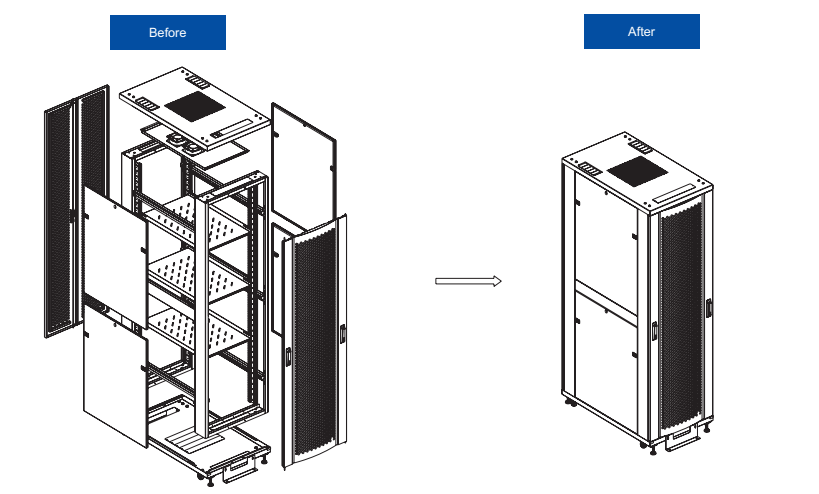 Before

After