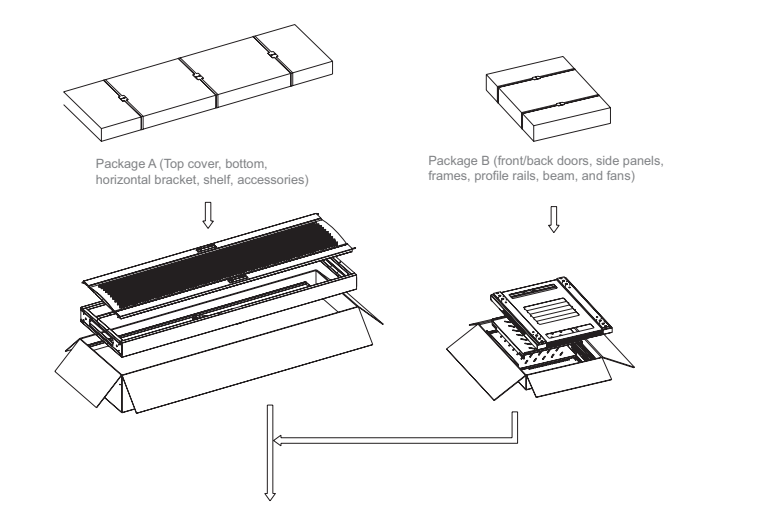 Package A (Top cover, bottom, horizontal bracket, shelf, accessories)

Package B (front/back doors, side panels, frames, profile rails, beam, and fans)